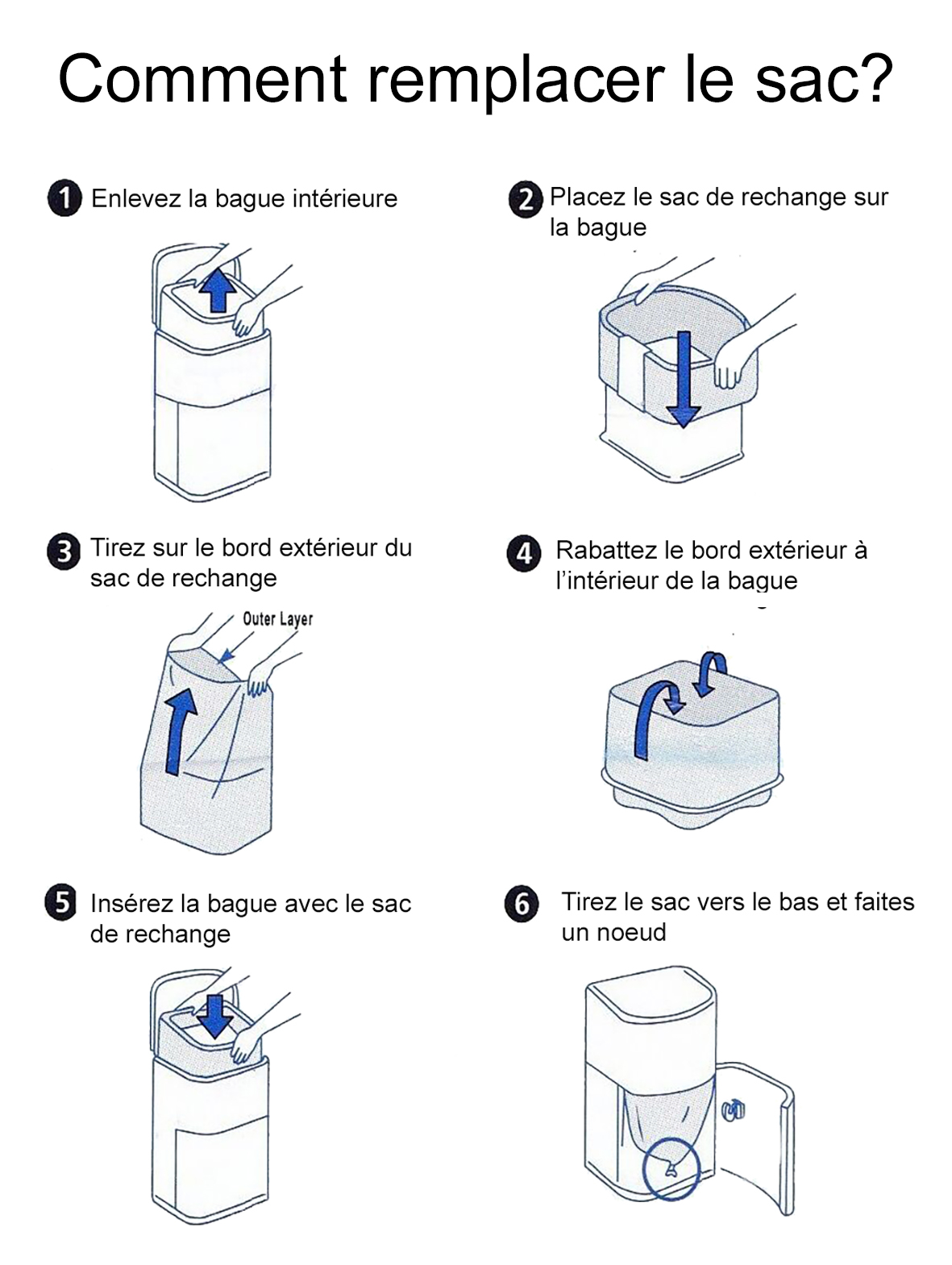 Comment remplacer le sac?

1 Enlevez la bague intérieure

2 Placez le sac de rechange sur la bague

3 Tirez sur le bord extérieur du sac de rechange

Outer Layer

4 Rabattez le bord extérieur à l'intérieur de la bague

5 Insérez la bague avec le sac de rechange

6 Tirez le sac vers le bas et faites un noeud